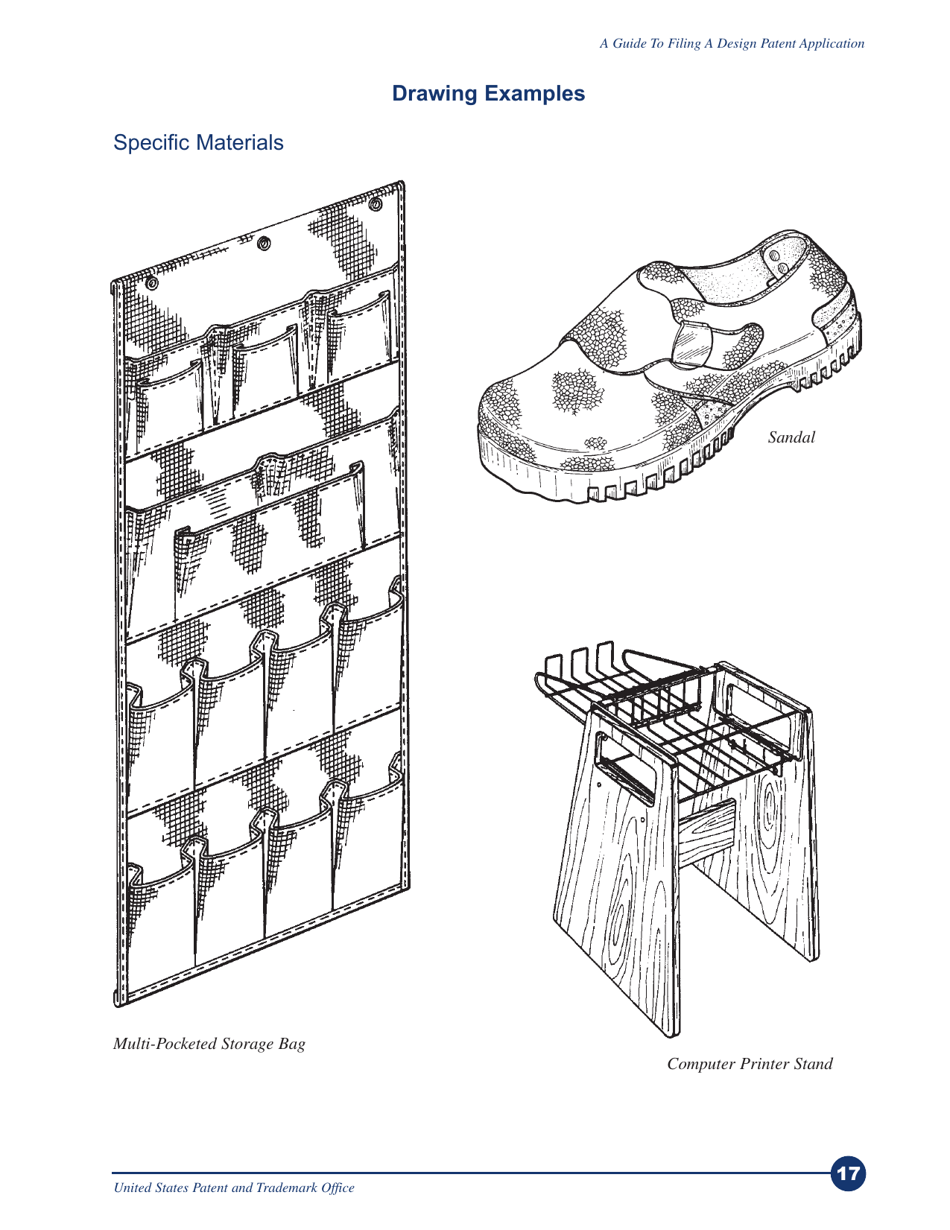 A Guide To Filing A Design Patent Application

Drawing Examples

Specific Materials

Sandal

Multi-Pocketed Storage Bag

Computer Printer Stand

United States Patent and Trademark Office

17