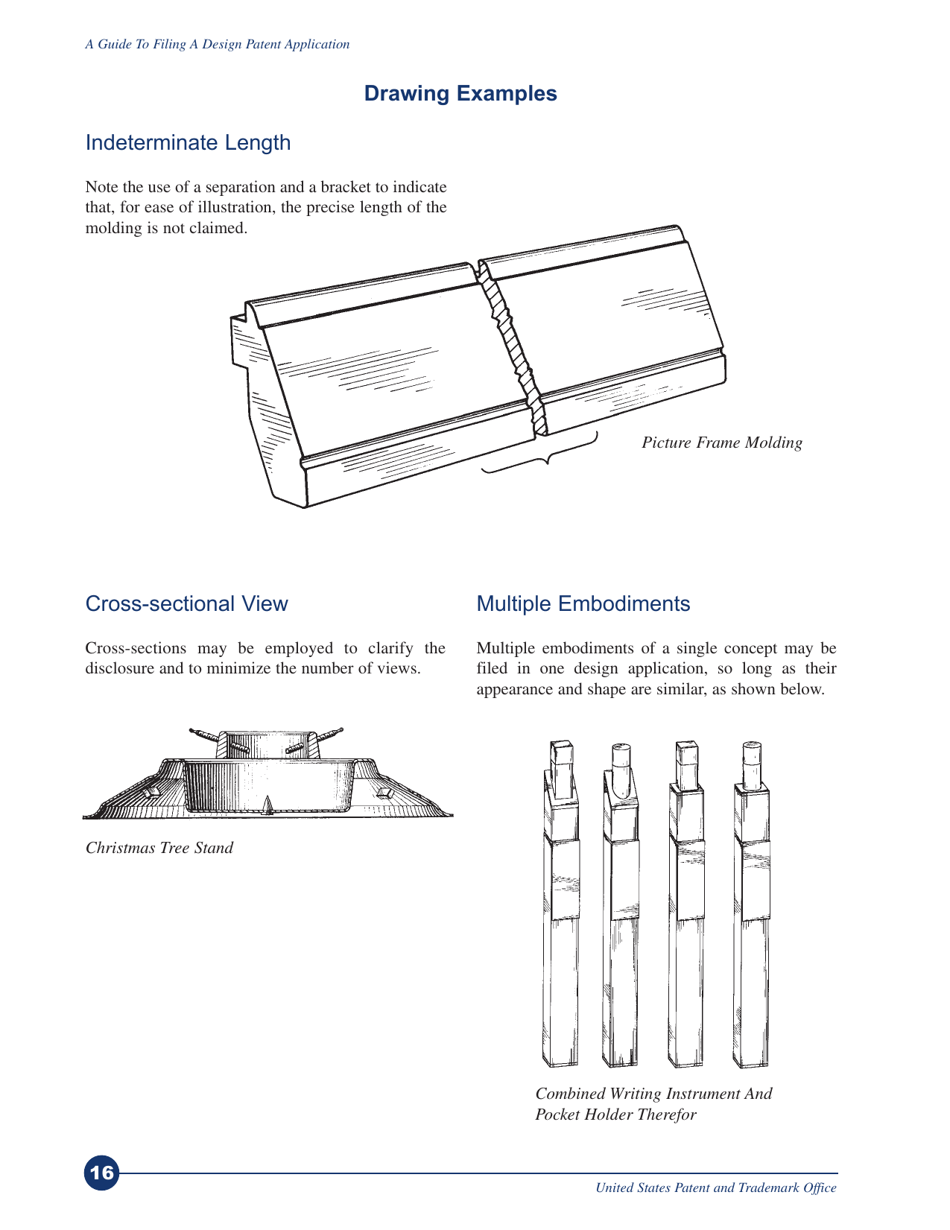 A Guide To Filing A Design Patent Application

Drawing Examples

Indeterminate Length

Note the use of a separation and a bracket to indicate that, for ease of illustration, the precise length of the molding is not claimed.

Picture Frame Molding

Cross-sectional View

Cross-sections may be employed to clarify the disclosure and to minimize the number of views.

Christmas Tree Stand

Multiple Embodiments

Multiple embodiments of a single concept may be filed in one design application, so long as their appearance and shape are similar, as shown below.

Combined Writing Instrument And Pocket Holder Therefor

16

United States Patent and Trademark Office