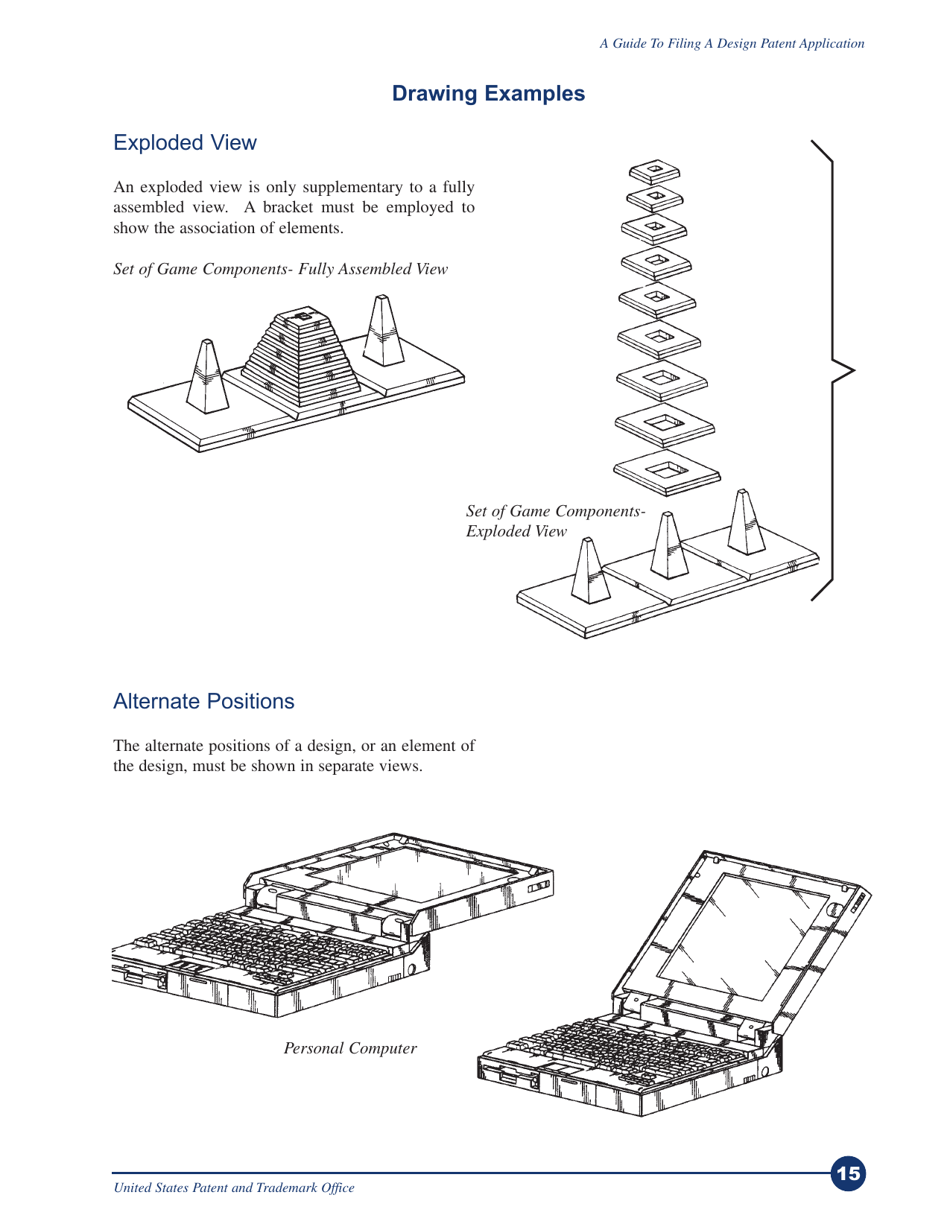 A Guide To Filing A Design Patent Application

Drawing Examples

Exploded View

An exploded view is only supplementary to a fully assembled view. A bracket must be employed to show the association of elements.

Set of Game Components- Fully Assembled View

Set of Game Components- Exploded View

Alternate Positions

The alternate positions of a design, or an element of the design, must be shown in separate views.

Personal Computer

United States Patent and Trademark Office

15