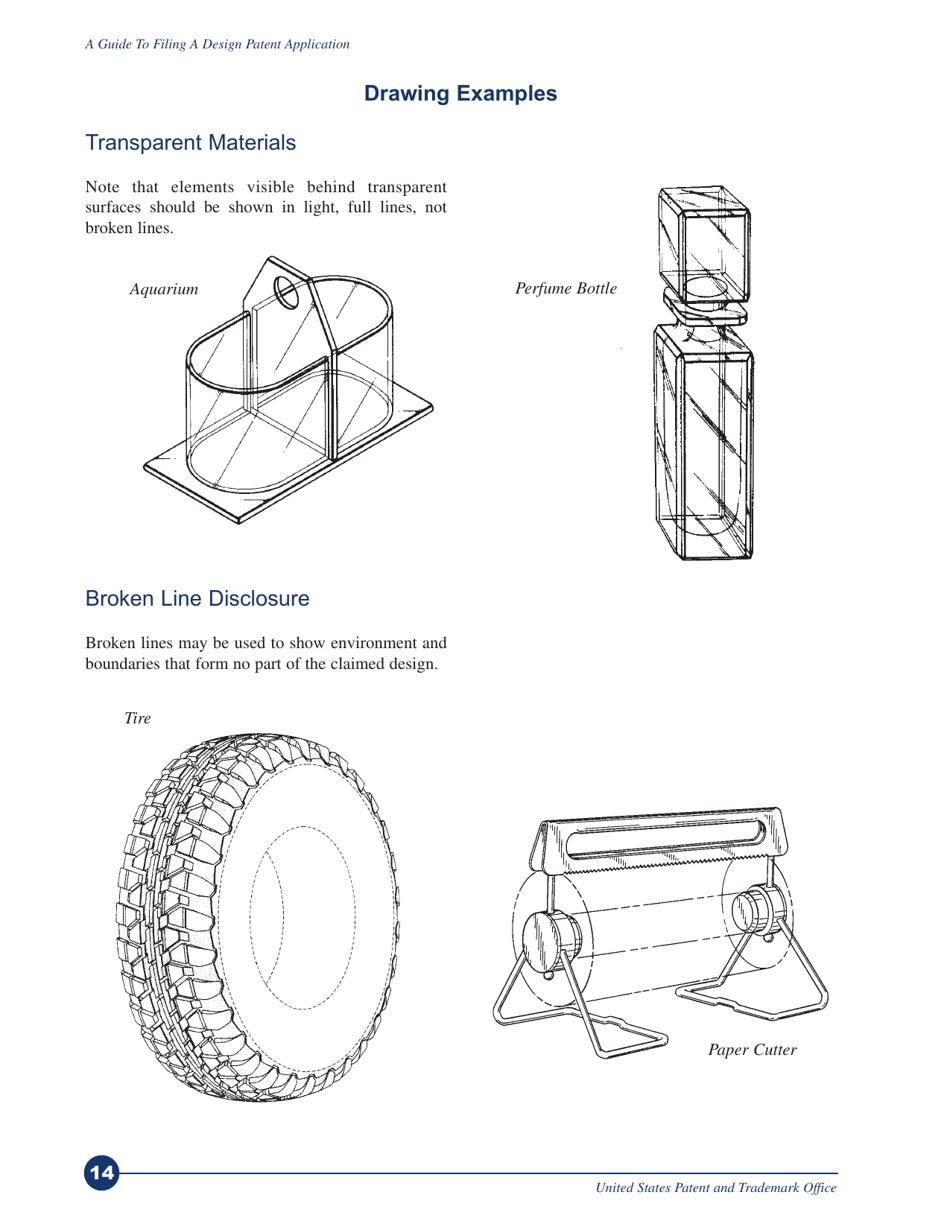 A Guide To Filing A Design Patent Application

Drawing Examples

Transparent Materials

Note that elements visible behind transparent surfaces should be shown in light, full lines, not broken lines.

Aquarium

Perfume Bottle

Broken Line Disclosure

Broken lines may be used to show environment and boundaries that form no part of the claimed design.

Tire

Paper Cutter

14

United States Patent and Trademark Office