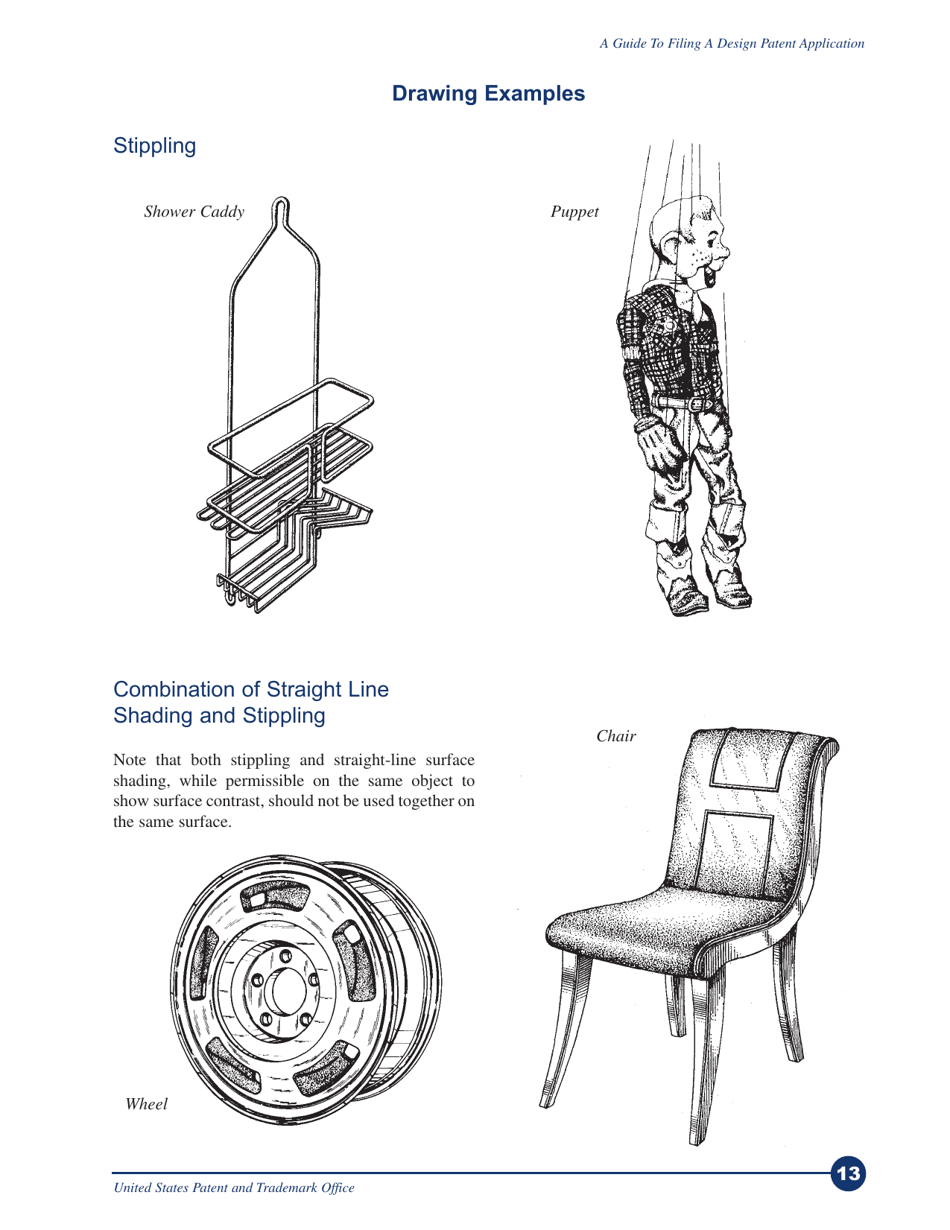 A Guide To Filing A Design Patent Application

Drawing Examples

Stippling

Shower Caddy

Puppet

Combination of Straight Line Shading and Stippling

Note that both stippling and straight-line surface shading, while permissible on the same object to show surface contrast, should not be used together on the same surface.

Chair

Wheel

United States Patent and Trademark Office

13