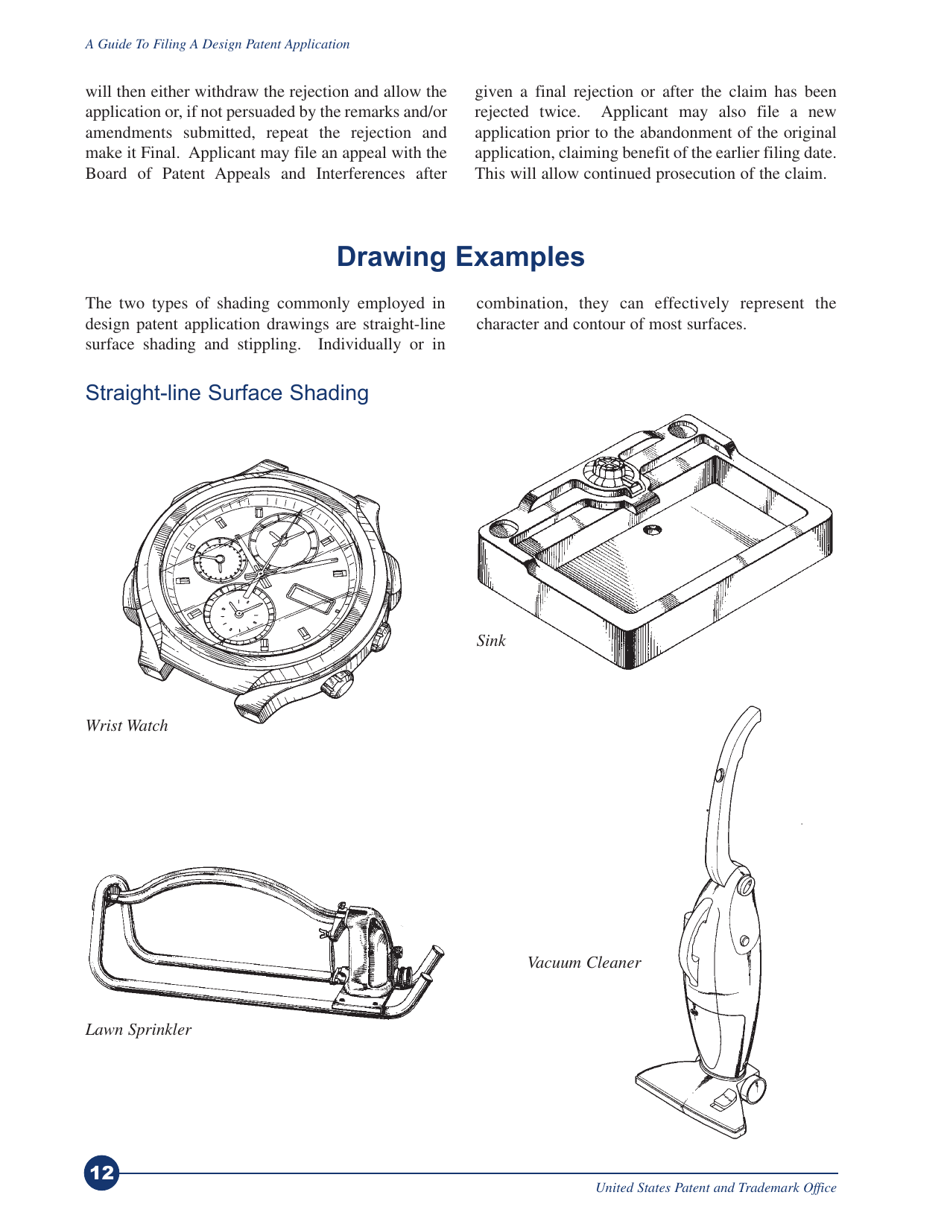 A Guide To Filing A Design Patent Application

will then either withdraw the rejection and allow the application or, if not persuaded by the remarks and/or amendments submitted, repeat the rejection and make it Final. Applicant may file an appeal with the Board of Patent Appeals and Interferences after given a final rejection or after the claim has been rejected twice. Applicant may also file a new application prior to the abandonment of the original application, claiming benefit of the earlier filing date. This will allow continued prosecution of the claim.

Drawing Examples

The two types of shading commonly employed in design patent application drawings are straight-line surface shading and stippling. Individually or in combination, they can effectively represent the character and contour of most surfaces.

Straight-line Surface Shading

Wrist Watch

Sink

Lawn Sprinkler

Vacuum Cleaner

12

United States Patent and Trademark Office