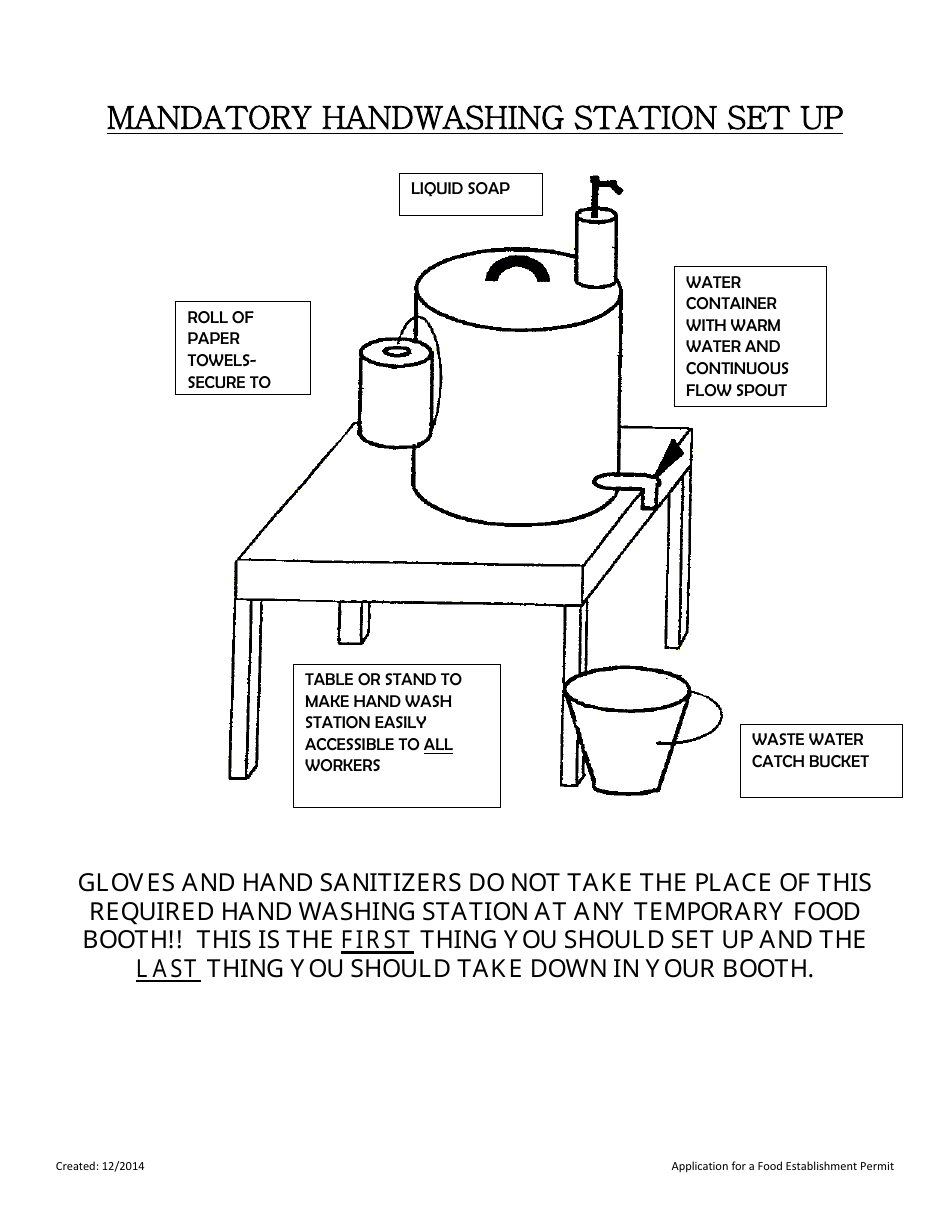 MANDATORY HANDWASHING STATION SET UP

LIQUID SOAP

ROLL OF PAPER TOWELS- SECURE TO

WATER CONTAINER WITH WARM WATER AND CONTINUOUS FLOW SPOUT

TABLE OR STAND TO MAKE HAND WASH STATION EASILY ACCESSIBLE TO ALL WORKERS

WASTE WATER CATCH BUCKET

GLOVES AND HAND SANITIZERS DO NOT TAKE THE PLACE OF THIS REQUIRED HAND WASHING STATION AT ANY TEMPORARY FOOD BOOTH!! THIS IS THE FIRST THING YOU SHOULD SET UP AND THE LAST THING YOU SHOULD TAKE DOWN IN YOUR BOOTH.

Created: 12/2014

Application for a Food Establishment Permit