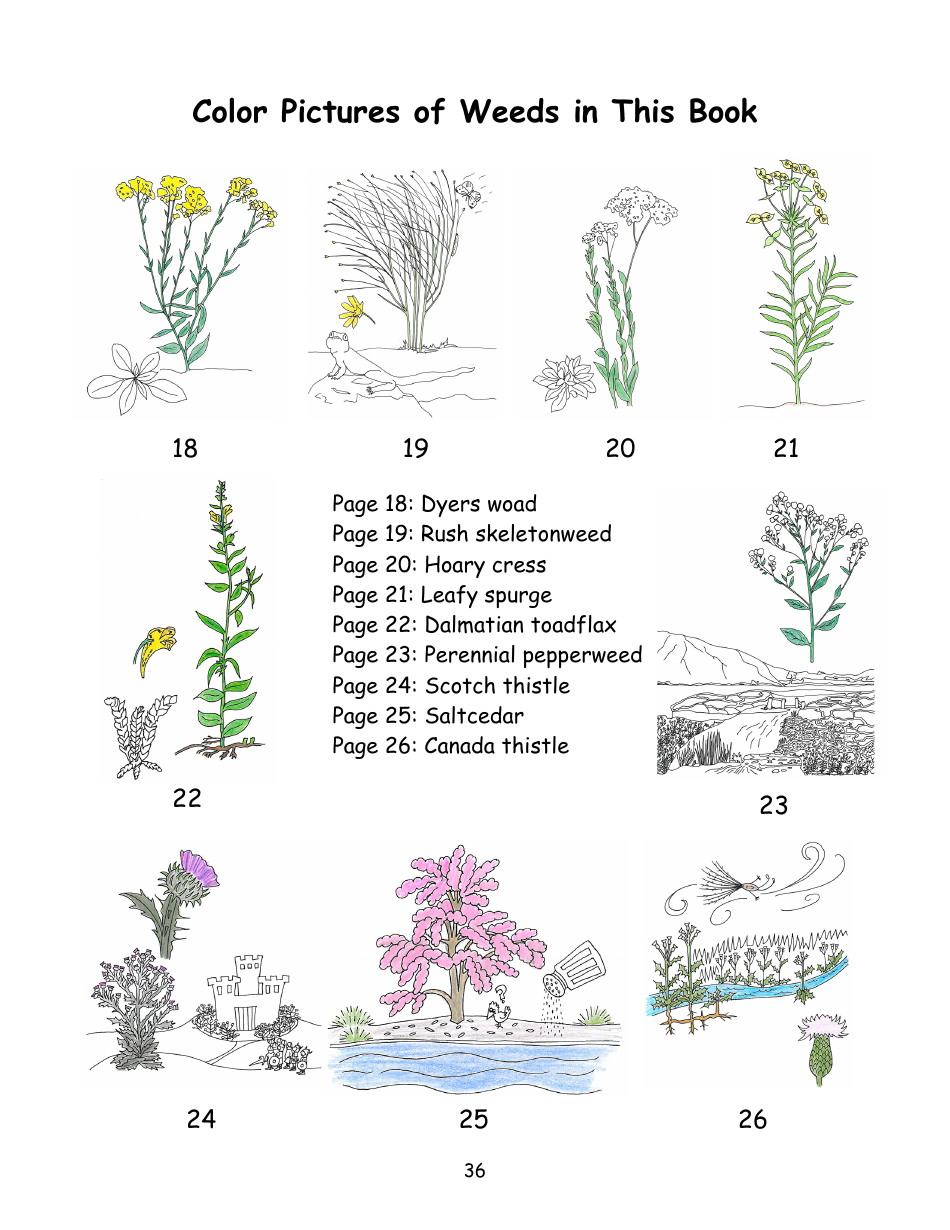 Color Pictures of Weeds in This Book

18

19

20

21

22

Page 18: Dyers woad
Page 19: Rush skeletonweed
Page 20: Hoary cress
Page 21: Leafy spurge
Page 22: Dalmatian toadflax
Page 23: Perennial pepperweed
Page 24: Scotch thistle
Page 25: Saltcedar
Page 26: Canada thistle

23

24

25

26

36