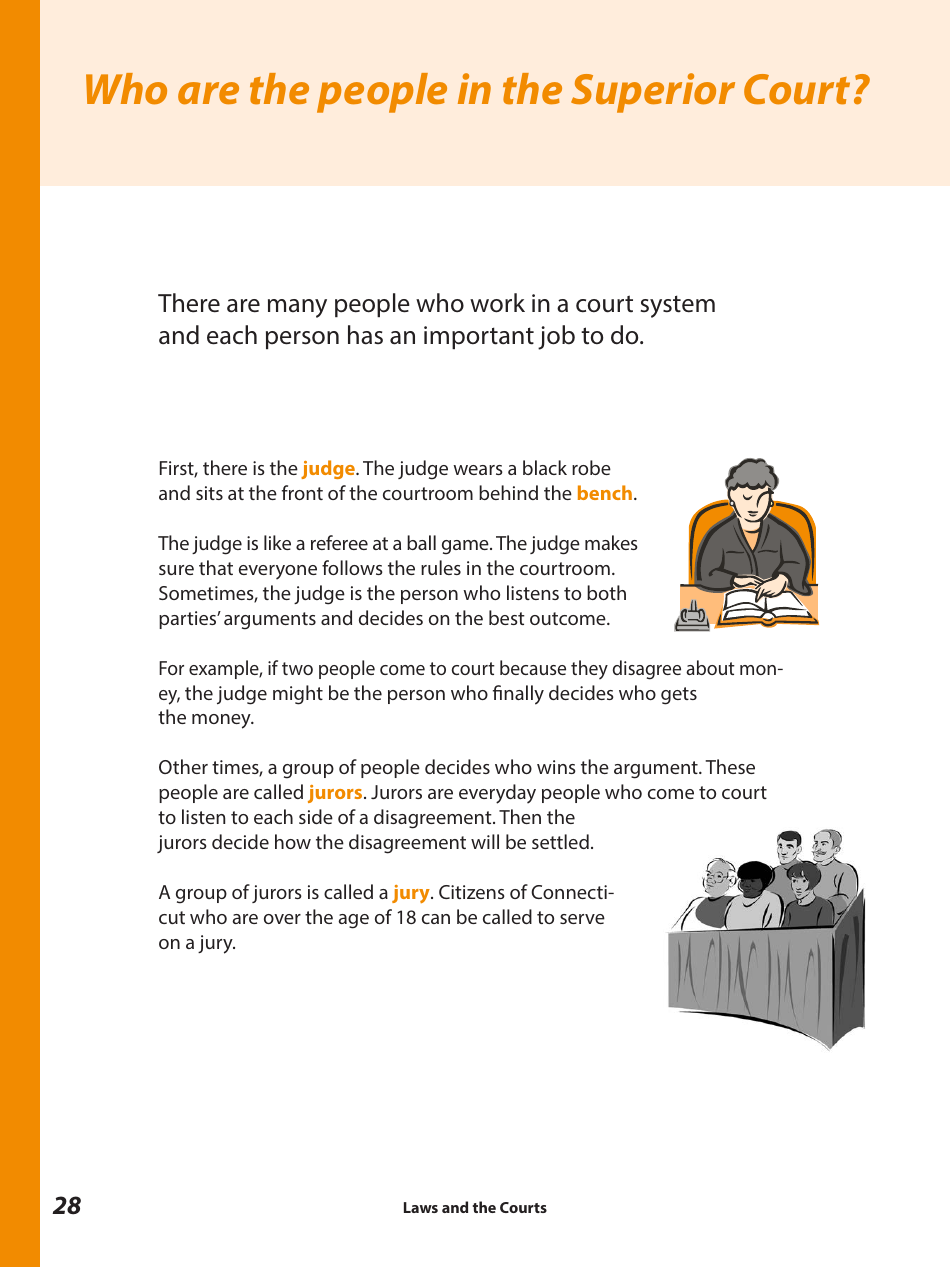 Who are the people in the Superior Court?

There are many people who work in a court system and each person has an important job to do.

First, there is the judge. The judge wears a black robe and sits at the front of the courtroom behind the bench.

The judge is like a referee at a ball game. The judge makes sure that everyone follows the rules in the courtroom. Sometimes, the judge is the person who listens to both parties' arguments and decides on the best outcome.

For example, if two people come to court because they disagree about money, the judge might be the person who finally decides who gets the money.

Other times, a group of people decides who wins the argument. These people are called jurors. Jurors are everyday people who come to court to listen to each side of a disagreement. Then the jurors decide how the disagreement will be settled.

A group of jurors is called a jury. Citizens of Connecticut who are over the age of 18 can be called to serve on a jury.

28 Laws and the Courts