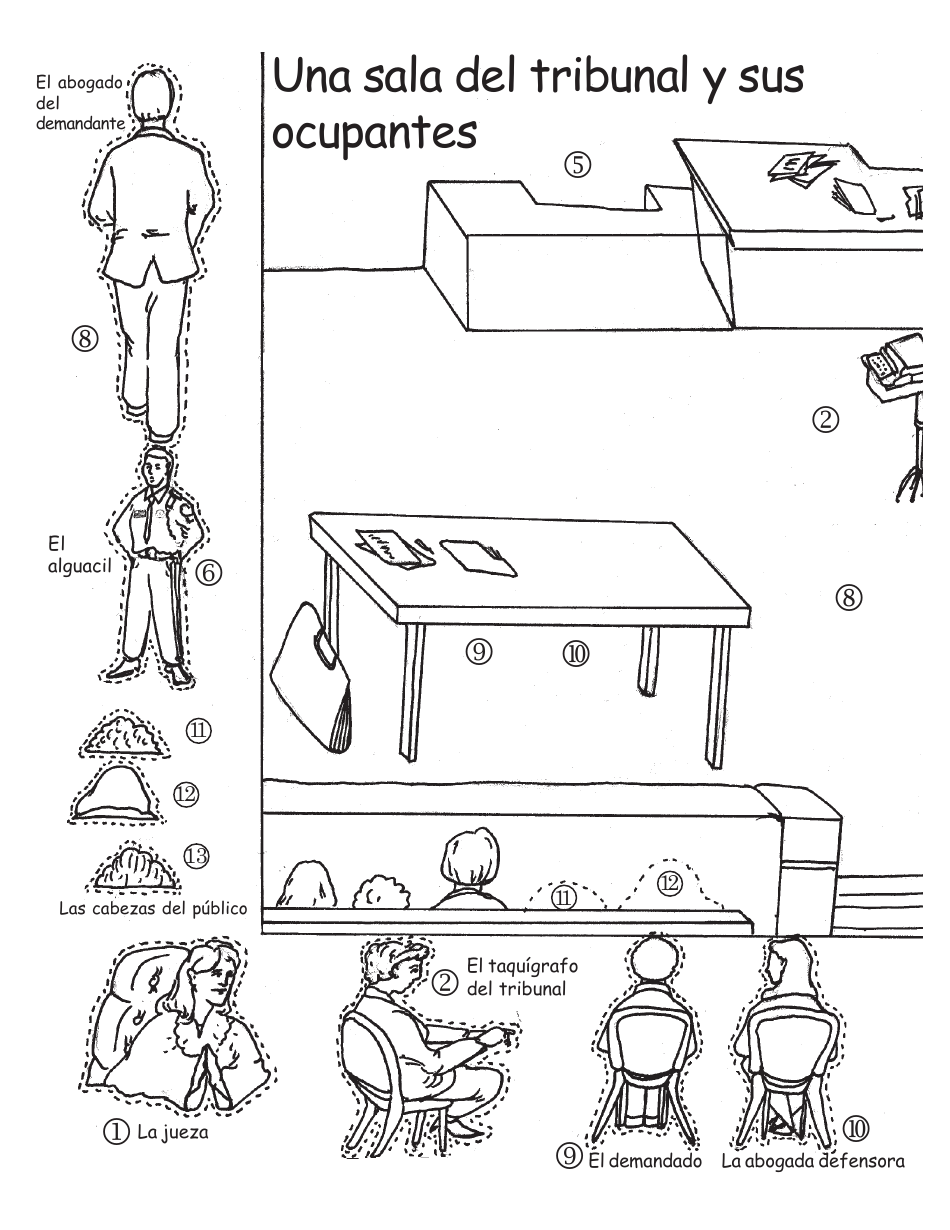 El abogado del demandante

⑧

El alguacil

⑥

⑪

⑫

⑬

Las cabezas del público

Una sala del tribunal y sus ocupantes

⑤

②

⑧

⑨ ⑩

⑪ ⑫

① La jueza

② El taquígrafo del tribunal

⑨ El demandado

⑩ La abogada defensora