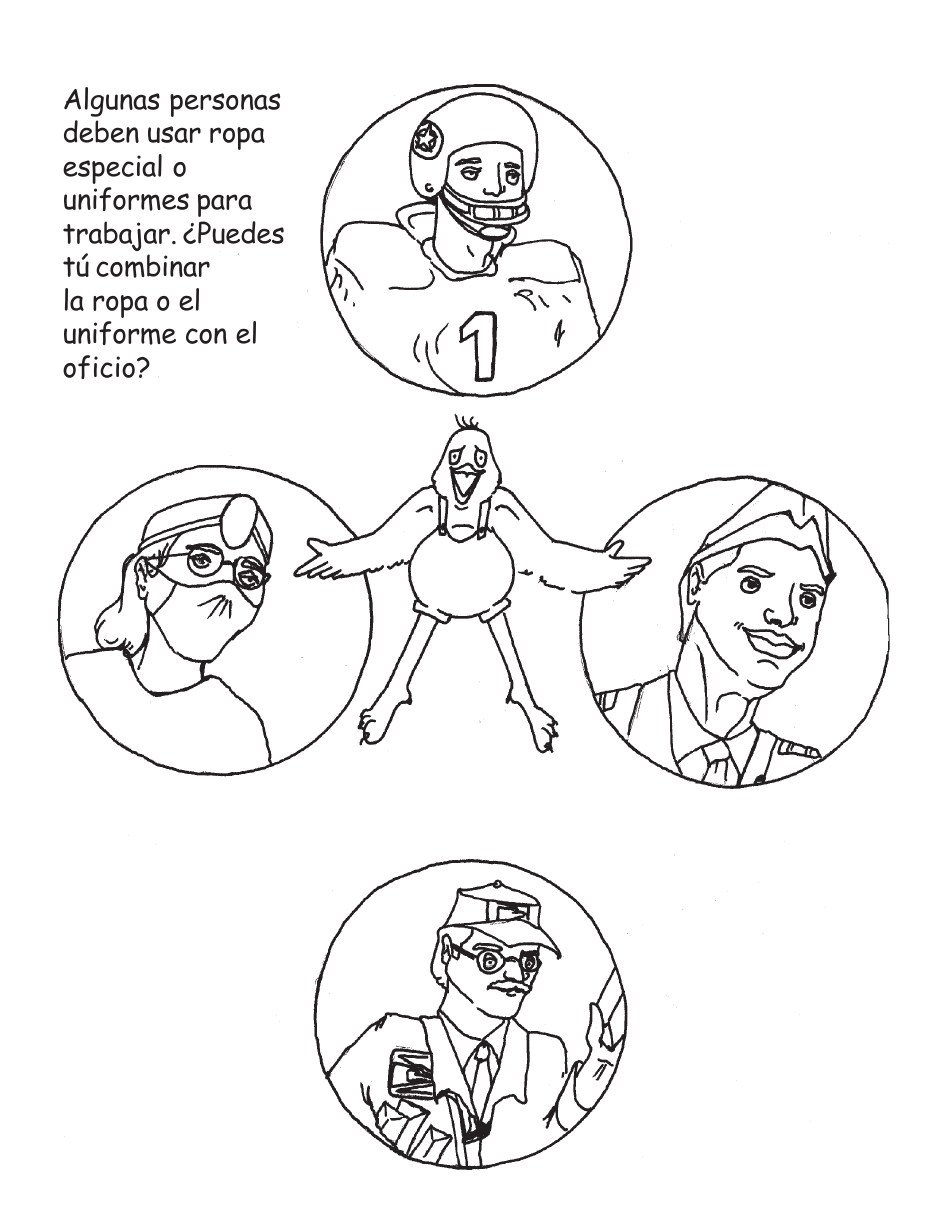 Algunas personas deben usar ropa especial o uniformes para trabajar. ¿Puedes tú combinar la ropa o el uniforme con el oficio?

1