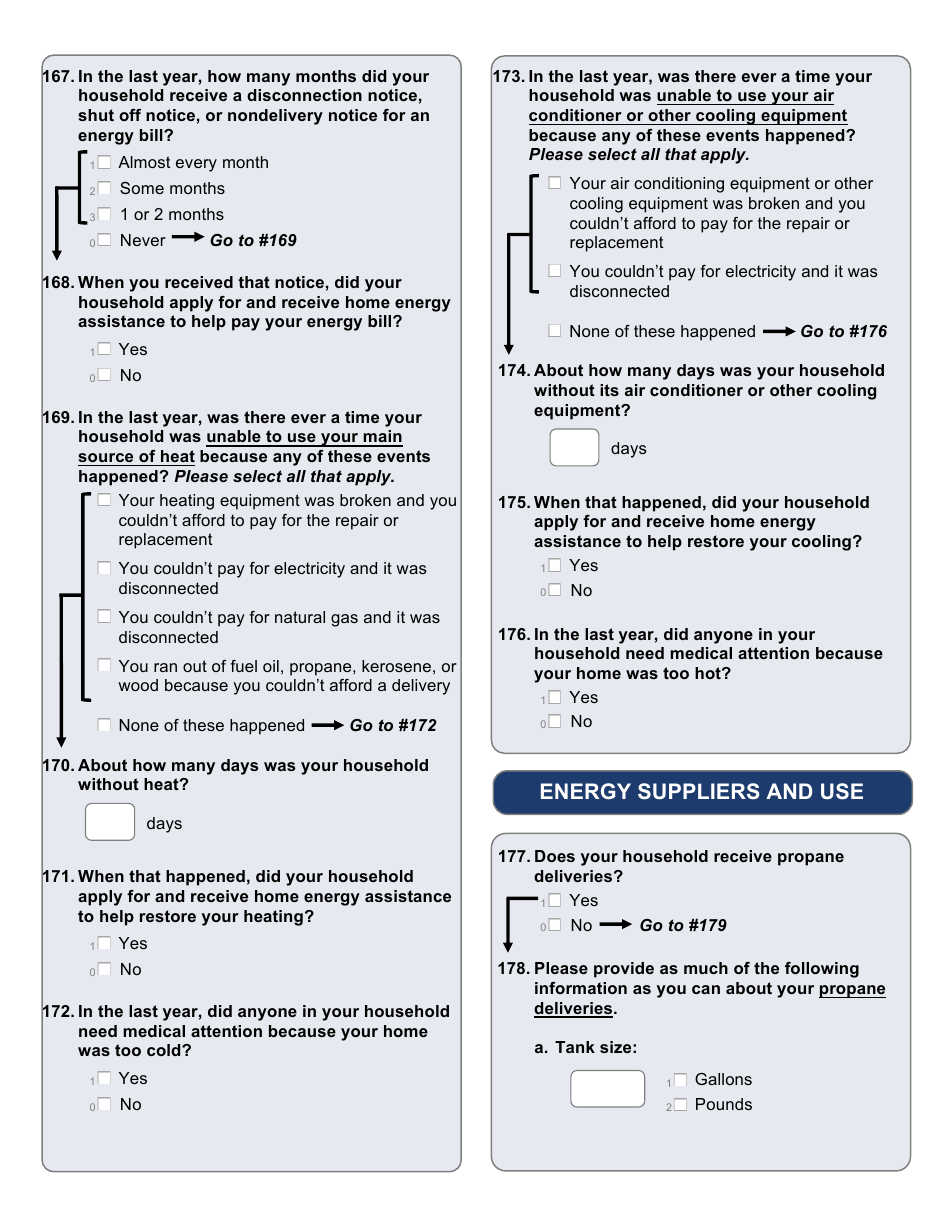 167. In the last year, how many months did your household receive a disconnection notice, shut off notice, or nondelivery notice for an energy bill?

1 Almost every month
2 Some months
3 1 or 2 months
0 Never → Go to #169

168. When you received that notice, did your household apply for and receive home energy assistance to help pay your energy bill?

1 Yes
0 No

169. In the last year, was there ever a time your household was unable to use your main source of heat because any of these events happened? Please select all that apply.

Your heating equipment was broken and you couldn't afford to pay for the repair or replacement

You couldn't pay for electricity and it was disconnected

You couldn't pay for natural gas and it was disconnected

You ran out of fuel oil, propane, kerosene, or wood because you couldn't afford a delivery

None of these happened → Go to #172

170. About how many days was your household without heat?

days

171. When that happened, did your household apply for and receive home energy assistance to help restore your heating?

1 Yes
0 No

172. In the last year, did anyone in your household need medical attention because your home was too cold?

1 Yes
0 No

173. In the last year, was there ever a time your household was unable to use your air conditioner or other cooling equipment because any of these events happened? Please select all that apply.

Your air conditioning equipment or other cooling equipment was broken and you couldn't afford to pay for the repair or replacement

You couldn't pay for electricity and it was disconnected

None of these happened → Go to #176

174. About how many days was your household without its air conditioner or other cooling equipment?

days

175. When that happened, did your household apply for and receive home energy assistance to help restore your cooling?

1 Yes
0 No

176. In the last year, did anyone in your household need medical attention because your home was too hot?

1 Yes
0 No

ENERGY SUPPLIERS AND USE

177. Does your household receive propane deliveries?

1 Yes
0 No → Go to #179

178. Please provide as much of the following information as you can about your propane deliveries.

a. Tank size:

1 Gallons
2 Pounds