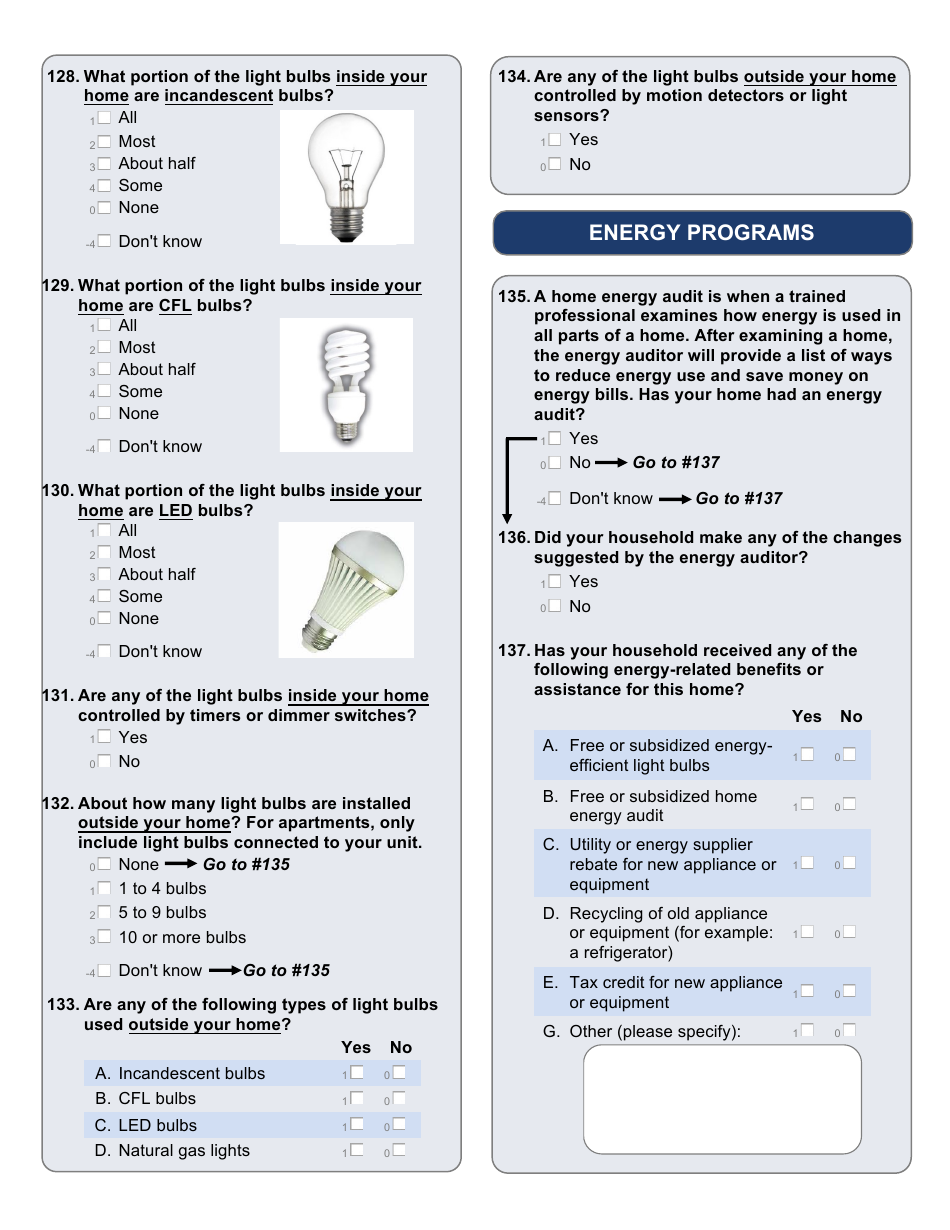 128. What portion of the light bulbs inside your home are incandescent bulbs?
1 All
2 Most
3 About half
4 Some
0 None
-4 Don't know

129. What portion of the light bulbs inside your home are CFL bulbs?
1 All
2 Most
3 About half
4 Some
0 None
-4 Don't know

130. What portion of the light bulbs inside your home are LED bulbs?
1 All
2 Most
3 About half
4 Some
0 None
-4 Don't know

131. Are any of the light bulbs inside your home controlled by timers or dimmer switches?
1 Yes
0 No

132. About how many light bulbs are installed outside your home? For apartments, only include light bulbs connected to your unit.
0 None → Go to #135
1 1 to 4 bulbs
2 5 to 9 bulbs
3 10 or more bulbs
-4 Don't know → Go to #135

133. Are any of the following types of light bulbs used outside your home?

| | Yes | No |
|---|---|---|
| A. Incandescent bulbs | 1 | 0 |
| B. CFL bulbs | 1 | 0 |
| C. LED bulbs | 1 | 0 |
| D. Natural gas lights | 1 | 0 |

134. Are any of the light bulbs outside your home controlled by motion detectors or light sensors?
1 Yes
0 No

ENERGY PROGRAMS

135. A home energy audit is when a trained professional examines how energy is used in all parts of a home. After examining a home, the energy auditor will provide a list of ways to reduce energy use and save money on energy bills. Has your home had an energy audit?
1 Yes
0 No → Go to #137
-4 Don't know → Go to #137

136. Did your household make any of the changes suggested by the energy auditor?
1 Yes
0 No

137. Has your household received any of the following energy-related benefits or assistance for this home?

| | Yes | No |
|---|---|---|
| A. Free or subsidized energy-efficient light bulbs | 1 | 0 |
| B. Free or subsidized home energy audit | 1 | 0 |
| C. Utility or energy supplier rebate for new appliance or equipment | 1 | 0 |
| D. Recycling of old appliance or equipment (for example: a refrigerator) | 1 | 0 |
| E. Tax credit for new appliance or equipment | 1 | 0 |
| G. Other (please specify): | 1 | 0 |